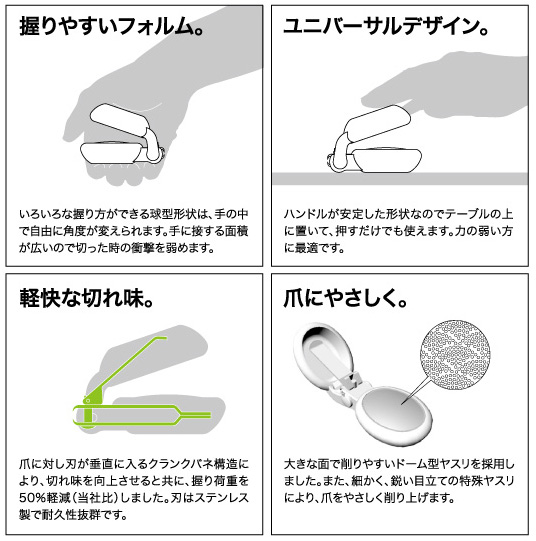 握りやすいフォルム。

いろいろな握り方ができる球型形状は、手の中で自由に角度が変えられます。手に接する面積が広いので切った時の衝撃を弱めます。

ユニバーサルデザイン。

ハンドルが安定した形状なのでテーブルの上に置いて、押すだけでも使えます。力の弱い方に最適です。

軽快な切れ味。

爪に対し刃が垂直に入るクランクバネ構造により、切れ味を向上させると共に、握り荷重を50%軽減(当社比)しました。刃はステンレス製で耐久性抜群です。

爪にやさしく。

大きな面で削りやすいドーム型ヤスリを採用しました。また、細かく、鋭い目立ての特殊ヤスリにより、爪をやさしく削り上げます。